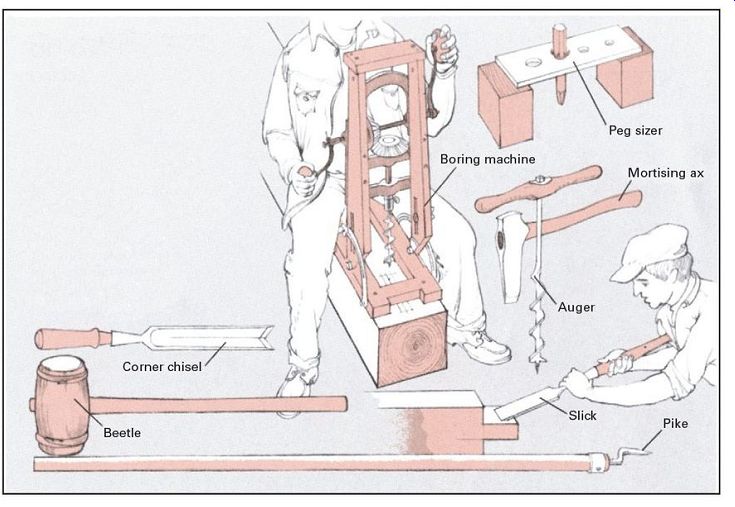 Peg sizer

Boring machine

Mortising ax

Auger

Corner chisel

Beetle

Slick

Pike