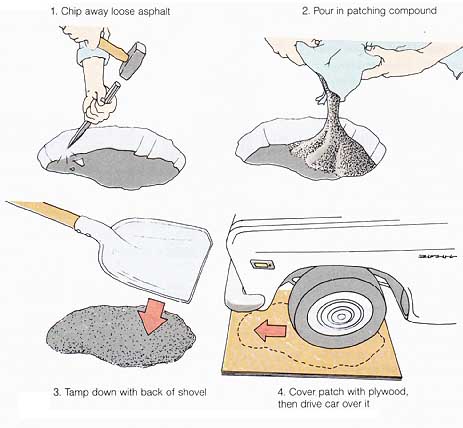 1. Chip away loose asphalt

2. Pour in patching compound

3. Tamp down with back of shovel

4. Cover patch with plywood, then drive car over it